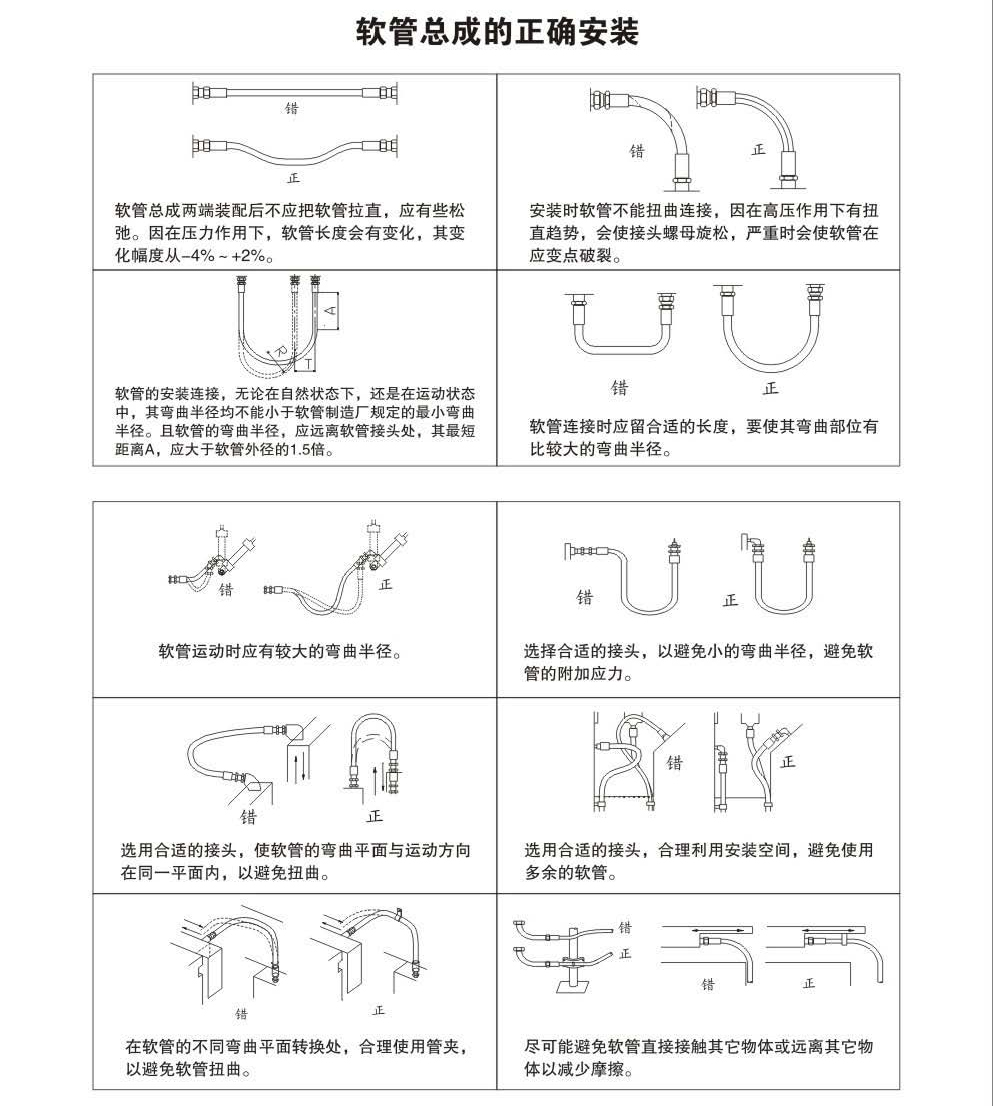 软管总成的正确安装

错

正

软管总成两端装配后不应把软管拉直，应有些松弛。因在压力作用下，软管长度会有变化，其变化幅度从–4% ~ +2%。

错　　正

安装时软管不能扭曲连接，因在高压作用下有扭直趋势，会使接头螺母旋松，严重时会使软管在应变点破裂。

A

R

T

软管的安装连接，无论在自然状态下，还是在运动状态中，其弯曲半径均不能小于软管制造厂规定的最小弯曲半径。且软管的弯曲半径，应远离软管接头处，其最短距离A，应大于软管外径的1.5倍。

错　　正

软管连接时应留合适的长度，要使其弯曲部位有比较大的弯曲半径。

错　　正

软管运动时应有较大的弯曲半径。

错　　正

选择合适的接头，以避免小的弯曲半径，避免软管的附加应力。

错　　正

选用合适的接头，使软管的弯曲平面与运动方向在同一平面内，以避免扭曲。

错　　正

选用合适的接头，合理利用安装空间，避免使用多余的软管。

错　　正

在软管的不同弯曲平面转换处，合理使用管夹，以避免软管扭曲。

错

正

错　　正

尽可能避免软管直接接触其它物体或远离其它物体以减少摩擦。